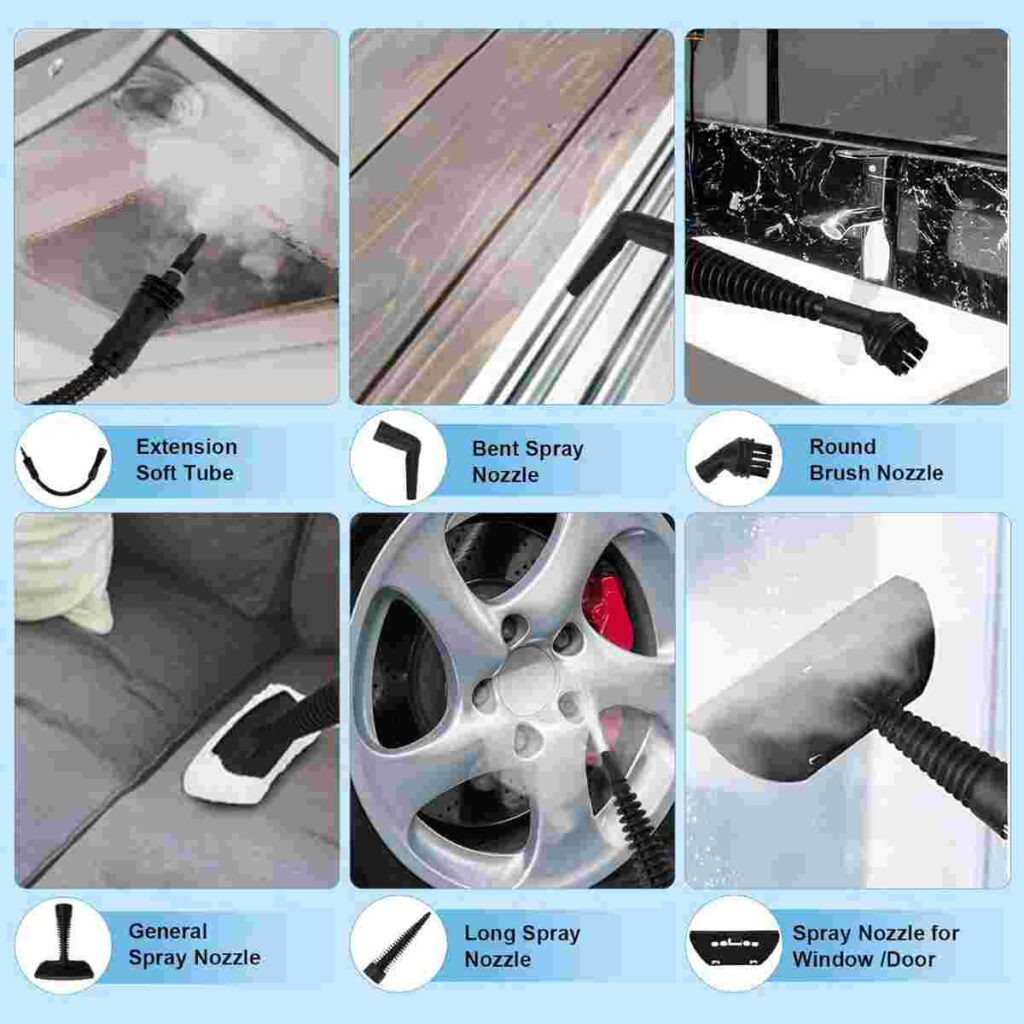 Extension Soft Tube

Bent Spray Nozzle

Round Brush Nozzle

General Spray Nozzle

Long Spray Nozzle

Spray Nozzle for Window /Door